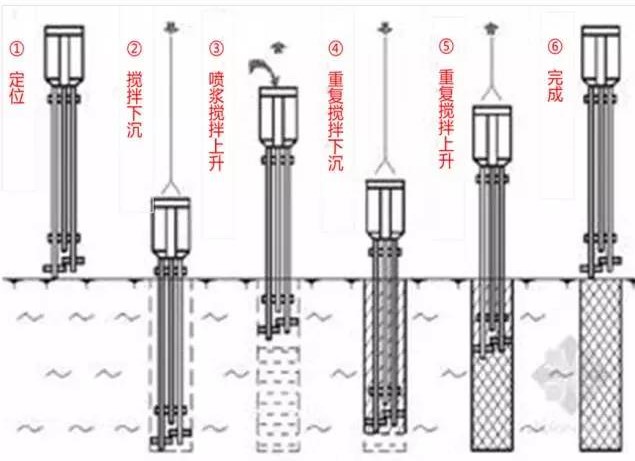 ①
定位

②
搅拌下沉

③
喷浆搅拌上升

④
重复搅拌下沉

⑤
重复搅拌上升

⑥
完成